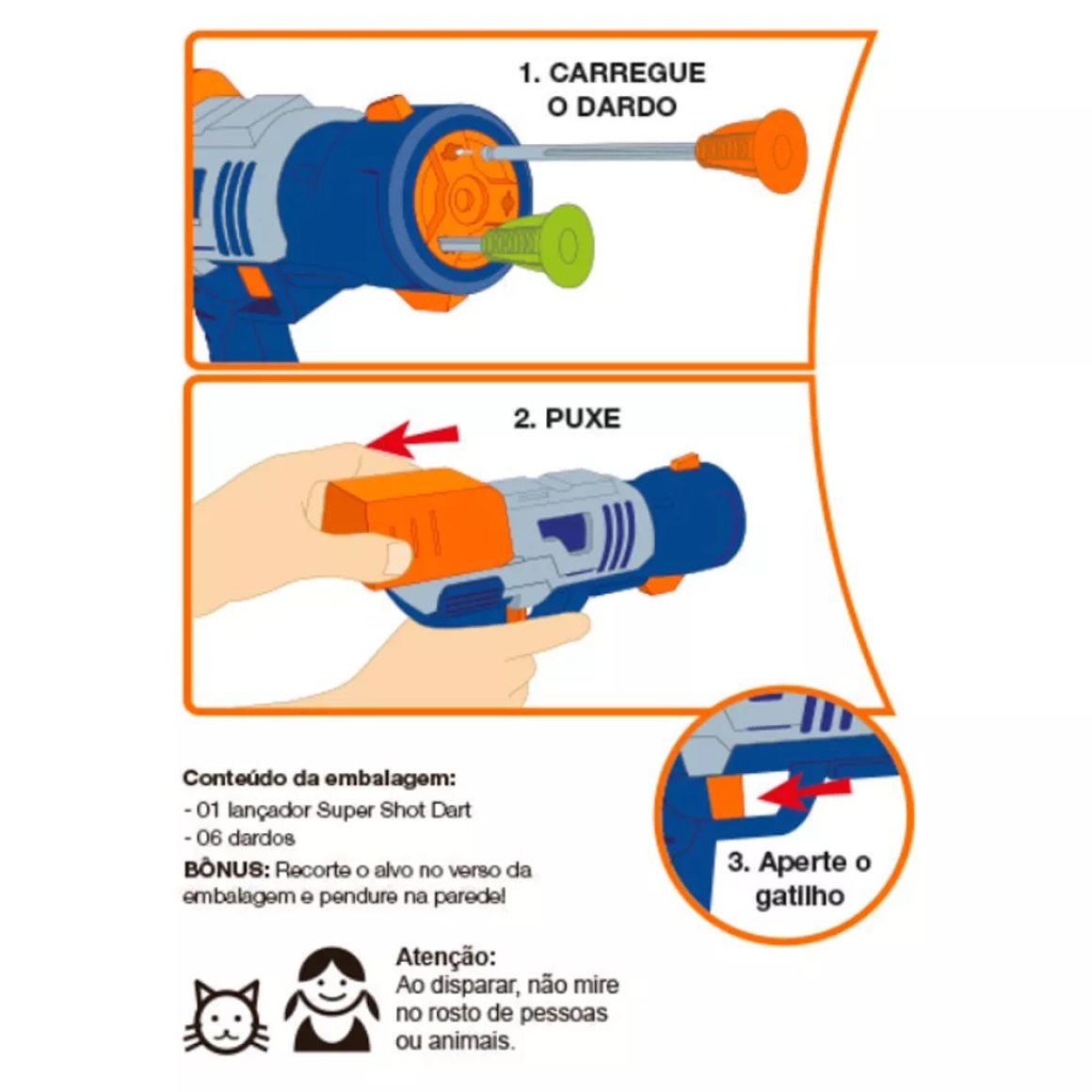 1. CARREGUE O DARDO

2. PUXE

3. Aperte o gatilho

Conteúdo da embalagem:
- 01 lançador Super Shot Dart
- 06 dardos
BÔNUS: Recorte o alvo no verso da embalagem e pendure na parede!

Atenção:
Ao disparar, não mire no rosto de pessoas ou animais.